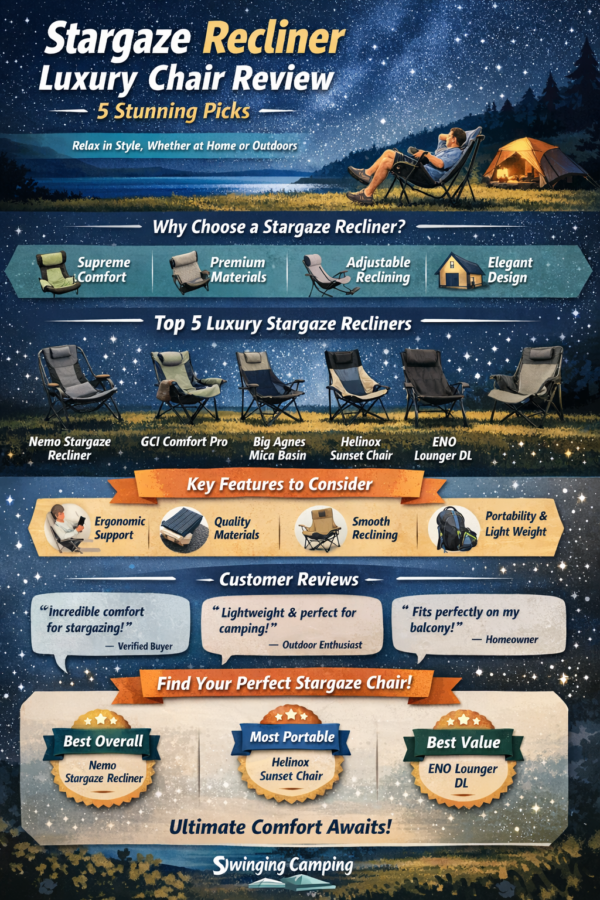 Stargaze Recliner
Luxury Chair Review
5 Stunning Picks

Relax in Style, Whether at Home or Outdoors

Why Choose a Stargaze Recliner?

Supreme Comfort
Premium Materials
Adjustable Reclining
Elegant Design

Top 5 Luxury Stargaze Recliners

Nemo Stargaze Recliner
GCI Comfort Pro
Big Agnes Mica Basin
Helinox Sunset Chair
ENO Lounger DL

Key Features to Consider

Ergonomic Support
Quality Materials
Smooth Reclining
Portability & Light Weight

Customer Reviews

"Incredible comfort for stargazing!" — Verified Buyer

"Lightweight & perfect for camping!" — Outdoor Enthusiast

"Fits perfectly on my balcony!" — Homeowner

Find Your Perfect Stargaze Chair!

Best Overall
Nemo Stargaze Recliner

Most Portable
Helinox Sunset Chair

Best Value
ENO Lounger DL

Ultimate Comfort Awaits!

Swinging Camping